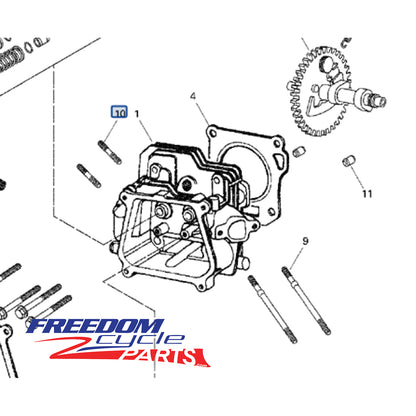 10
1
4
11
9
FREEDOM
cycle
PARTS