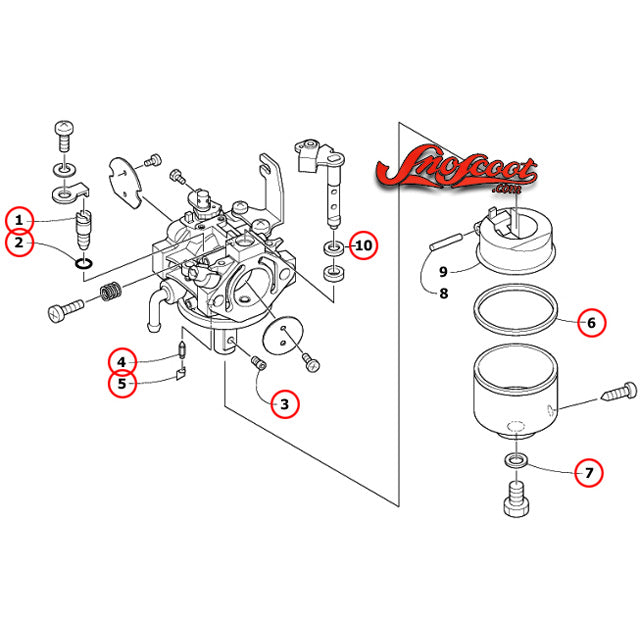 Snoscoot
.com

1
2
10
9
8
6
4
5
3
7